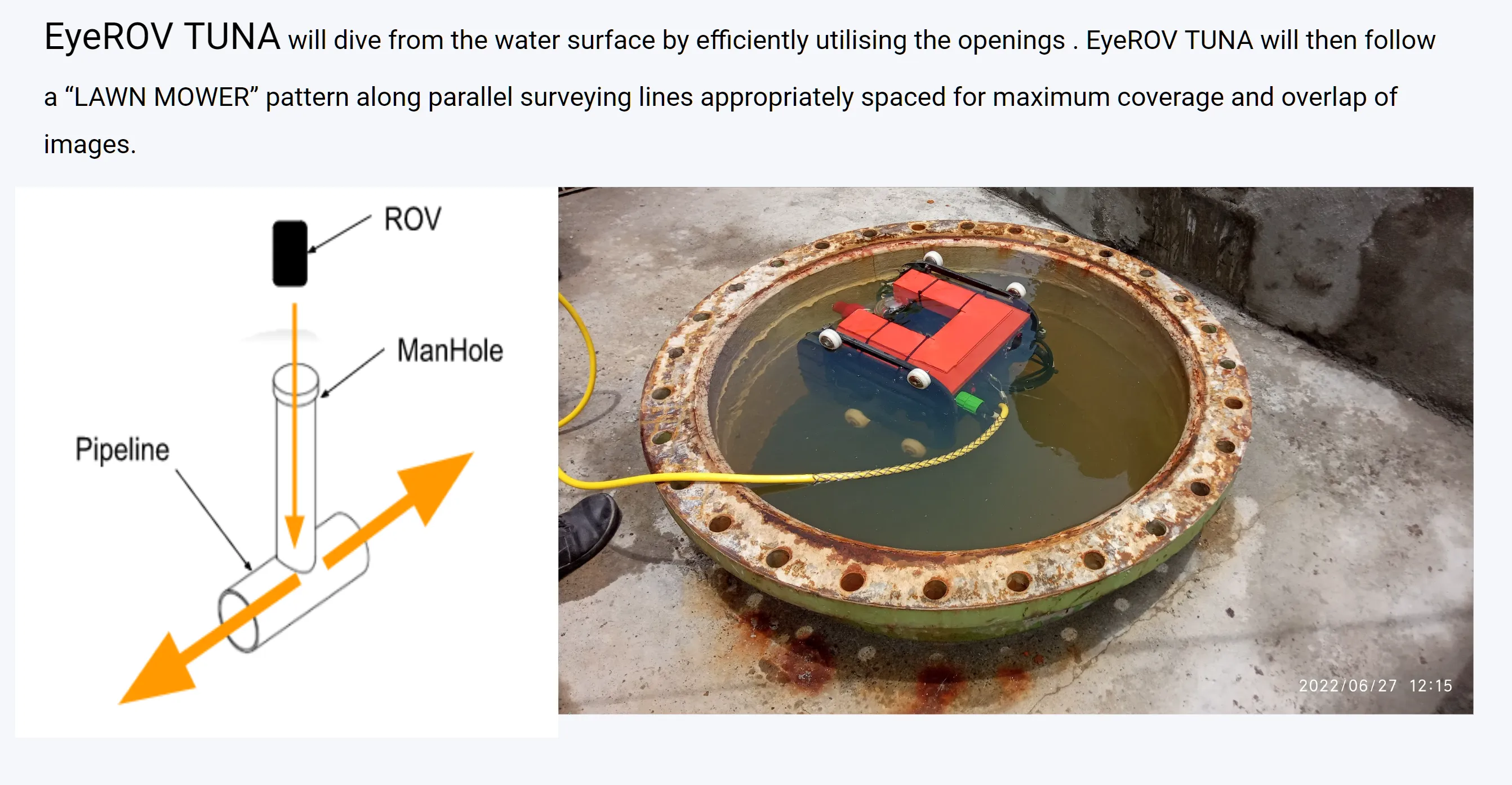 EyeROV TUNA will dive from the water surface by efficiently utilising the openings . EyeROV TUNA will then follow a “LAWN MOWER” pattern along parallel surveying lines appropriately spaced for maximum coverage and overlap of images.

ROV

ManHole

Pipeline

2022/06/27 12:15